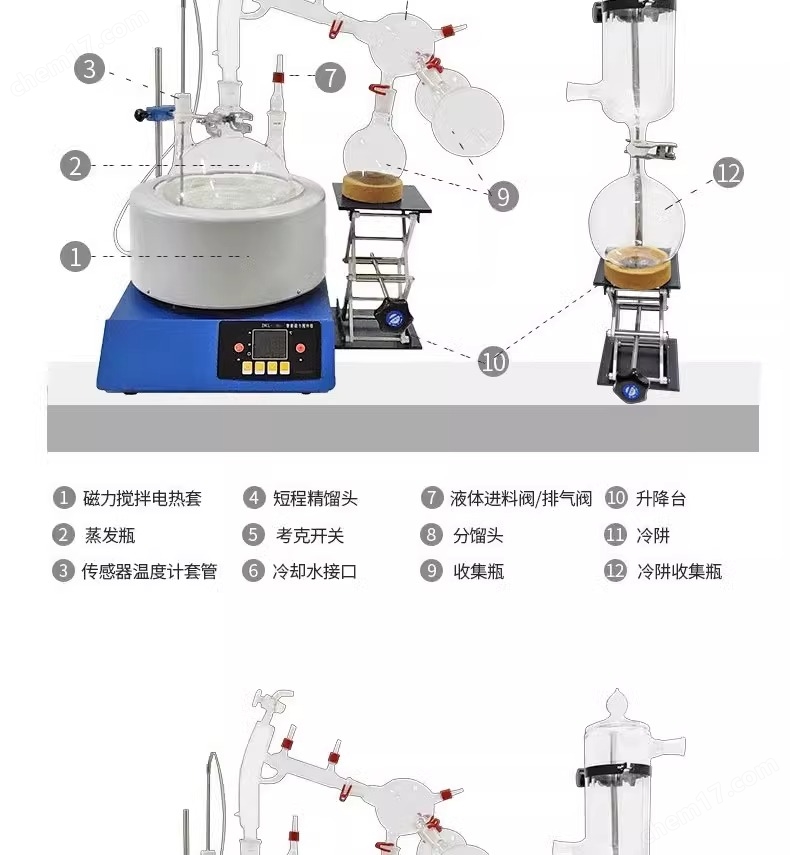 chem17.com

3

7

2

9

12

1

10

① 磁力搅拌电热套
② 蒸发瓶
③ 传感器温度计套管
④ 短程精馏头
⑤ 考克开关
⑥ 冷却水接口
⑦ 液体进料阀/排气阀
⑧ 分馏头
⑨ 收集瓶
⑩ 升降台
⑪ 冷阱
⑫ 冷阱收集瓶

chem17.com